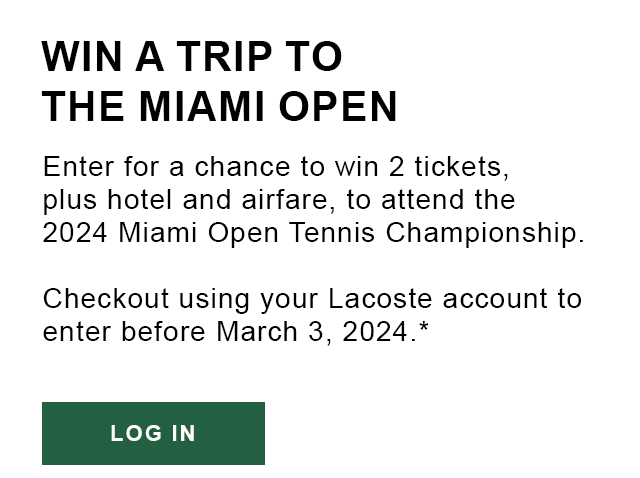 WIN A TRIP TO
THE MIAMI OPEN

Enter for a chance to win 2 tickets, plus hotel and airfare, to attend the 2024 Miami Open Tennis Championship.

Checkout using your Lacoste account to enter before March 3, 2024.*

LOG IN