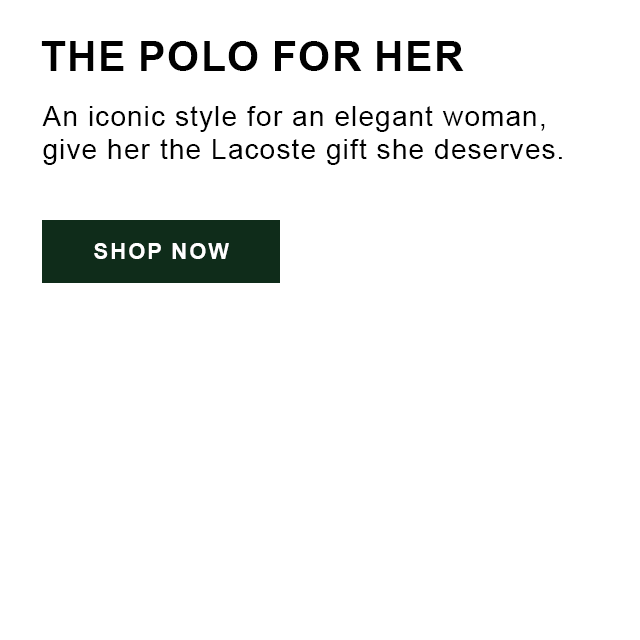 THE POLO FOR HER

An iconic style for an elegant woman, give her the Lacoste gift she deserves.

SHOP NOW