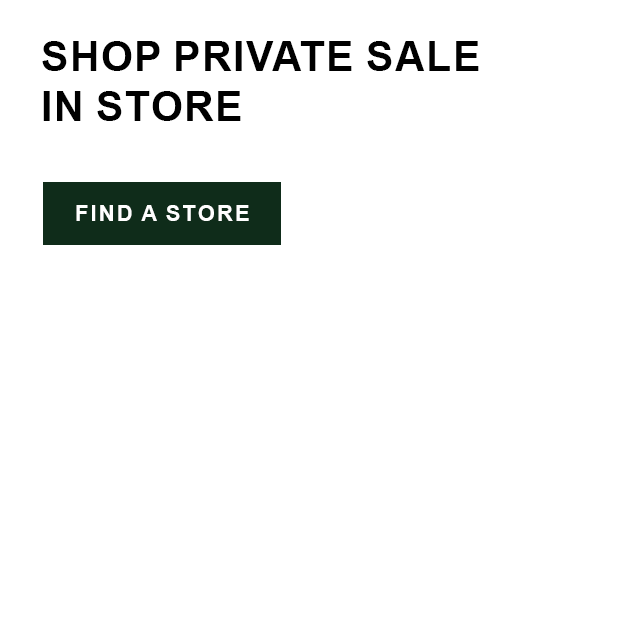 SHOP PRIVATE SALE IN STORE

FIND A STORE