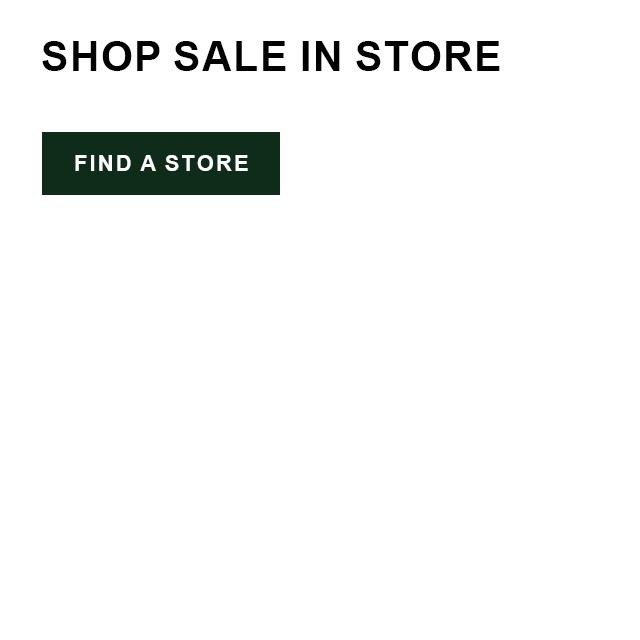 SHOP SALE IN STORE

FIND A STORE