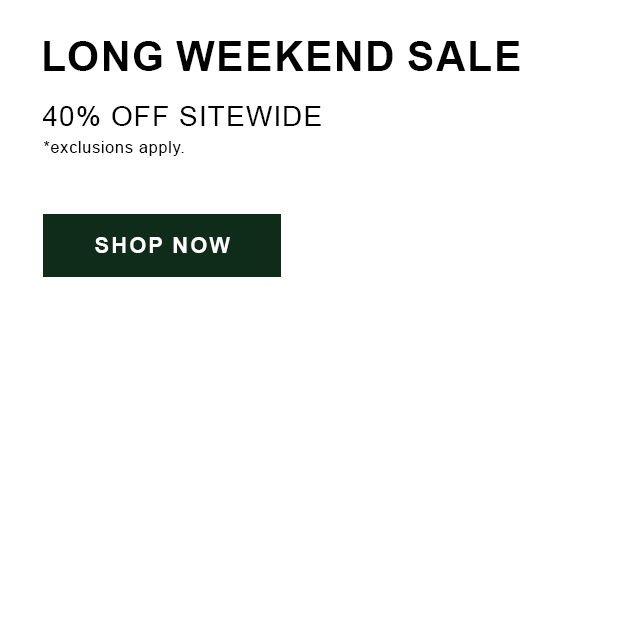 LONG WEEKEND SALE

40% OFF SITEWIDE
*exclusions apply.

SHOP NOW